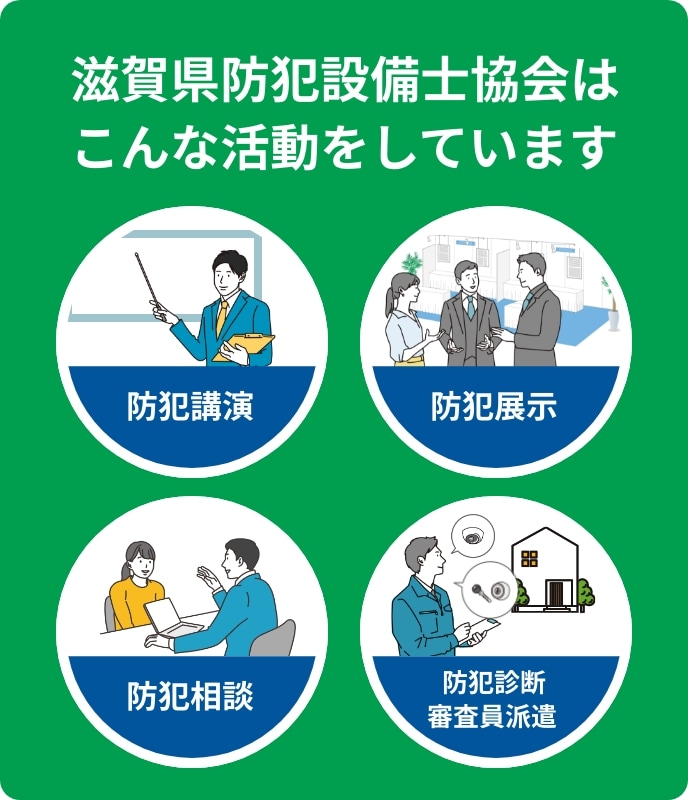 滋賀県防犯設備士協会は
こんな活動をしています

防犯講演

防犯展示

防犯相談

防犯診断
審査員派遣